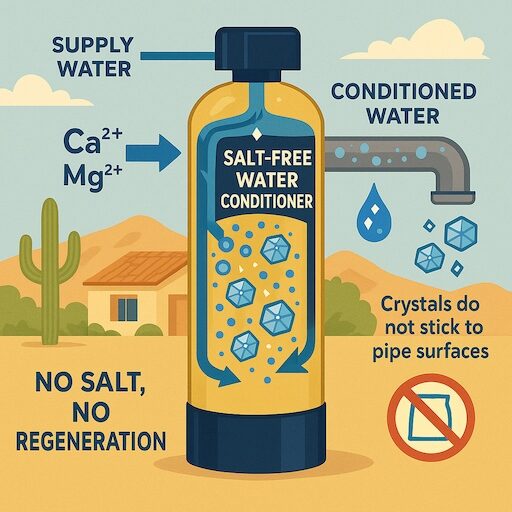 SUPPLY WATER

CONDITIONED WATER

$Ca^{2+}$
$Mg^{2+}$

SALT-FREE WATER CONDITIONER

Crystals do not stick to pipe surfaces

NO SALT, NO REGENERATION