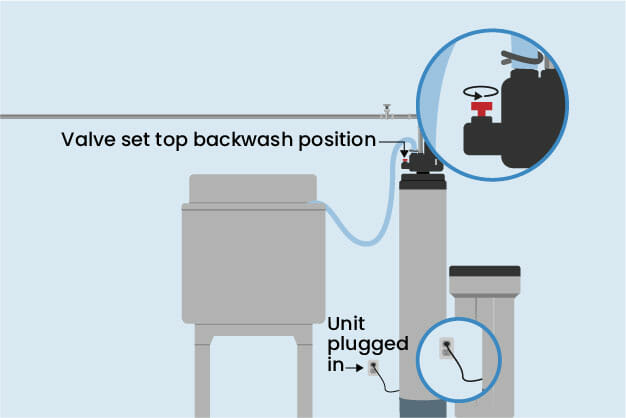 Valve set top backwash position

Unit plugged in